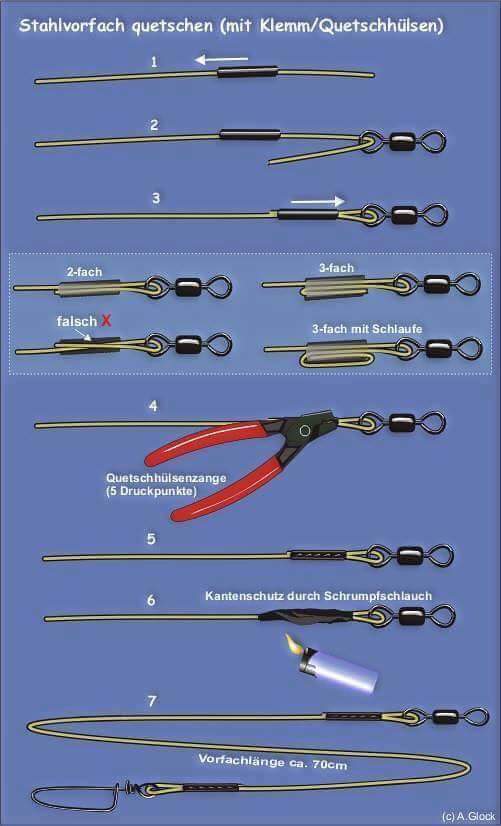 Stahlvorfach quetschen (mit Klemm/Quetschhülsen)

1

2

3

2-fach

3-fach

falsch X

3-fach mit Schlaufe

4

Quetschhülsenzange (5 Druckpunkte)

5

6

Kantenschutz durch Schrumpfschlauch

7

Vorfachlänge ca. 70cm

(c) A.Glock